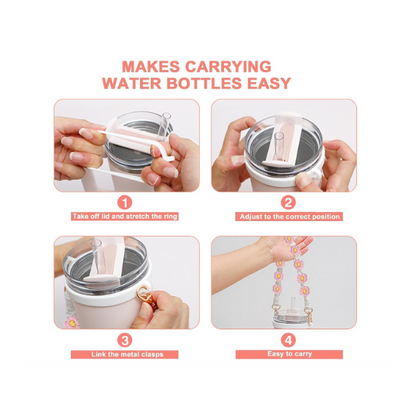 MAKES CARRYING WATER BOTTLES EASY

1
Take off lid and stretch the ring

2
Adjust to the correct position

3
Link the metal clasps

4
Easy to carry